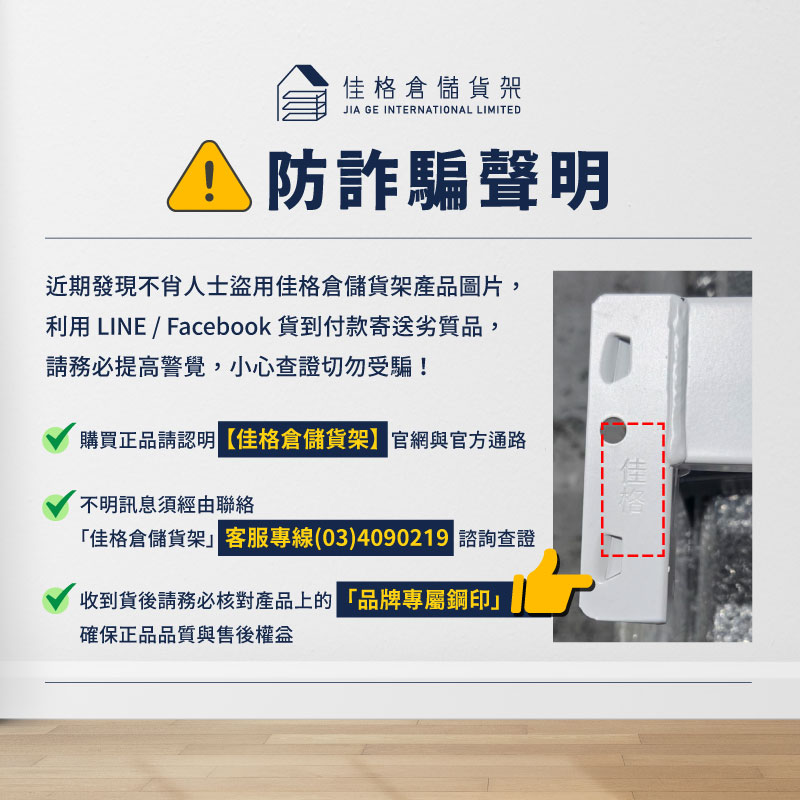 佳格倉儲貨架
JIA GE INTERNATIONAL LIMITED

防詐騙聲明

近期發現不肖人士盜用佳格倉儲貨架產品圖片，利用 LINE / Facebook 貨到付款寄送劣質品，請務必提高警覺，小心查證切勿受騙！

購買正品請認明【佳格倉儲貨架】官網與官方通路

不明訊息須經由聯絡「佳格倉儲貨架」客服專線(03)4090219 諮詢查證

收到貨後請務必核對產品上的「品牌專屬鋼印」確保正品品質與售後權益

佳格